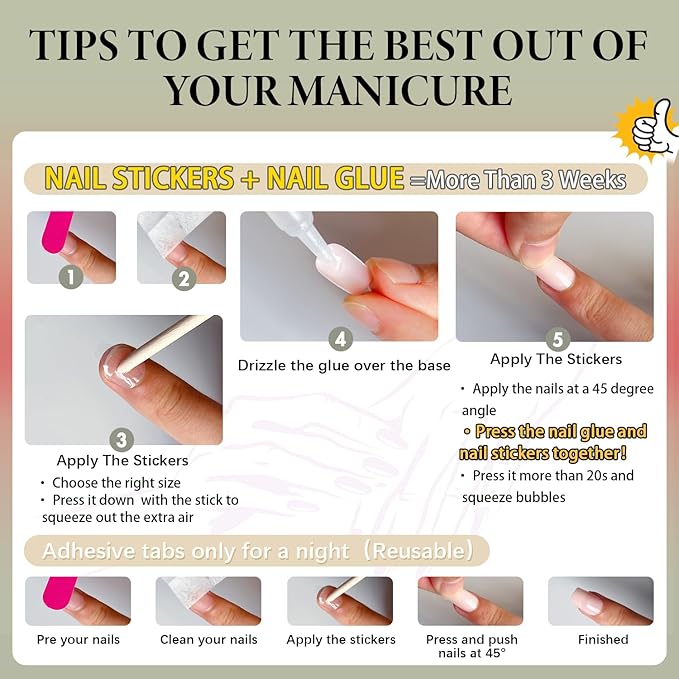 TIPS TO GET THE BEST OUT OF YOUR MANICURE

NAIL STICKERS + NAIL GLUE =More Than 3 Weeks

1

2

3
Apply The Stickers
• Choose the right size
• Press it down with the stick to squeeze out the extra air

4
Drizzle the glue over the base

5
Apply The Stickers
• Apply the nails at a 45 degree angle
• Press the nail glue and nail stickers together!
• Press it more than 20s and squeeze bubbles

Adhesive tabs only for a night（Reusable）

Pre your nails

Clean your nails

Apply the stickers

Press and push nails at 45°

Finished