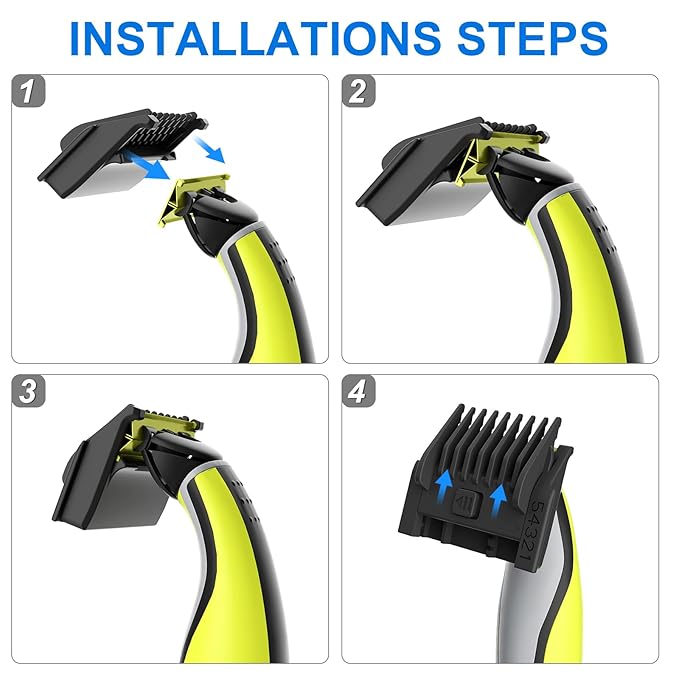 INSTALLATIONS STEPS

1

2

3

4

54321