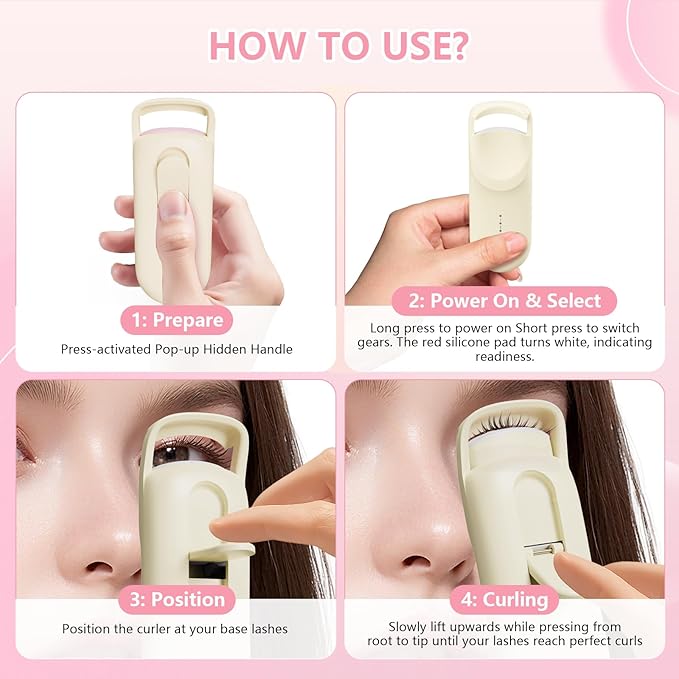 HOW TO USE?

1: Prepare

Press-activated Pop-up Hidden Handle

2: Power On & Select

Long press to power on Short press to switch gears. The red silicone pad turns white, indicating readiness.

3: Position

Position the curler at your base lashes

4: Curling

Slowly lift upwards while pressing from root to tip until your lashes reach perfect curls