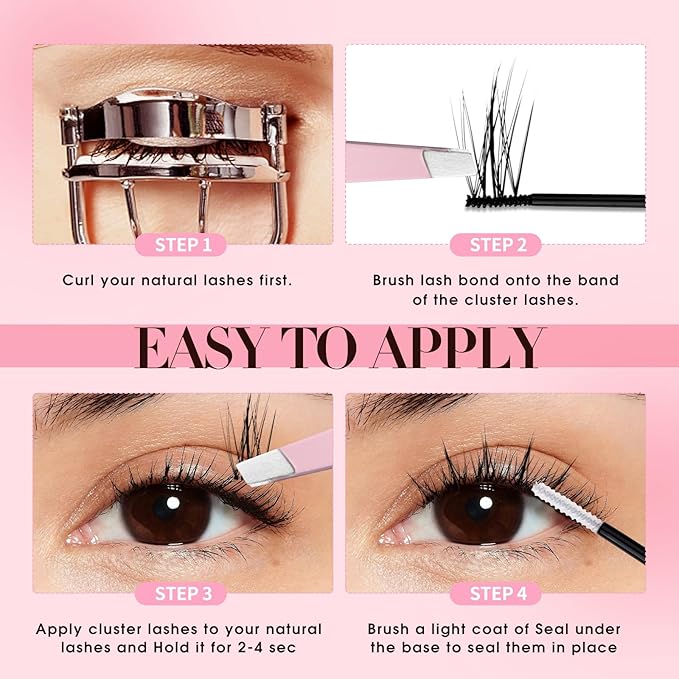 STEP 1

Curl your natural lashes first.

STEP 2

Brush lash bond onto the band of the cluster lashes.

EASY TO APPLY

STEP 3

Apply cluster lashes to your natural lashes and Hold it for 2-4 sec

STEP 4

Brush a light coat of Seal under the base to seal them in place