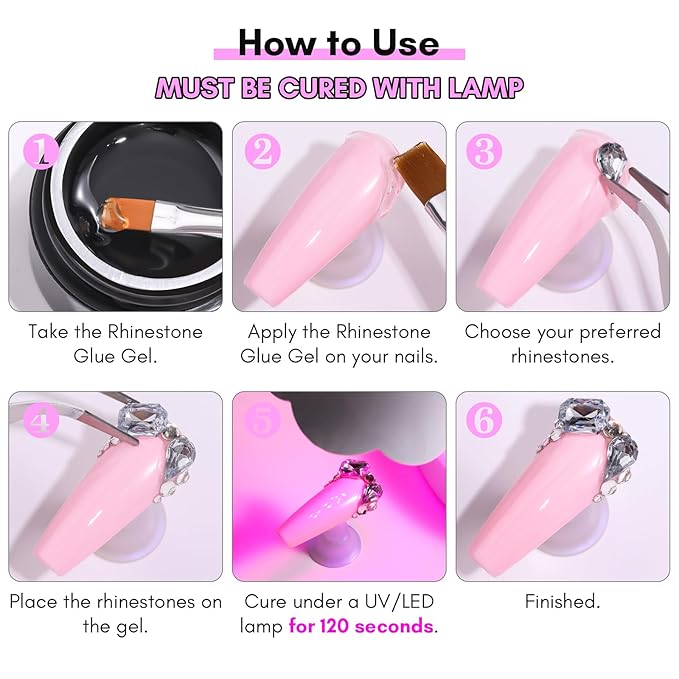 How to Use
MUST BE CURED WITH LAMP

1
Take the Rhinestone Glue Gel.

2
Apply the Rhinestone Glue Gel on your nails.

3
Choose your preferred rhinestones.

4
Place the rhinestones on the gel.

5
Cure under a UV/LED lamp for 120 seconds.

6
Finished.