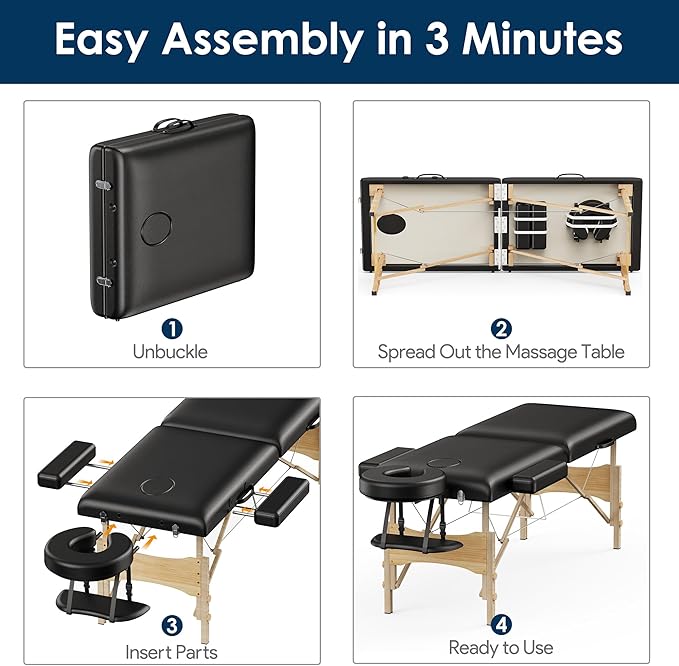 Easy Assembly in 3 Minutes

1
Unbuckle

2
Spread Out the Massage Table

3
Insert Parts

4
Ready to Use