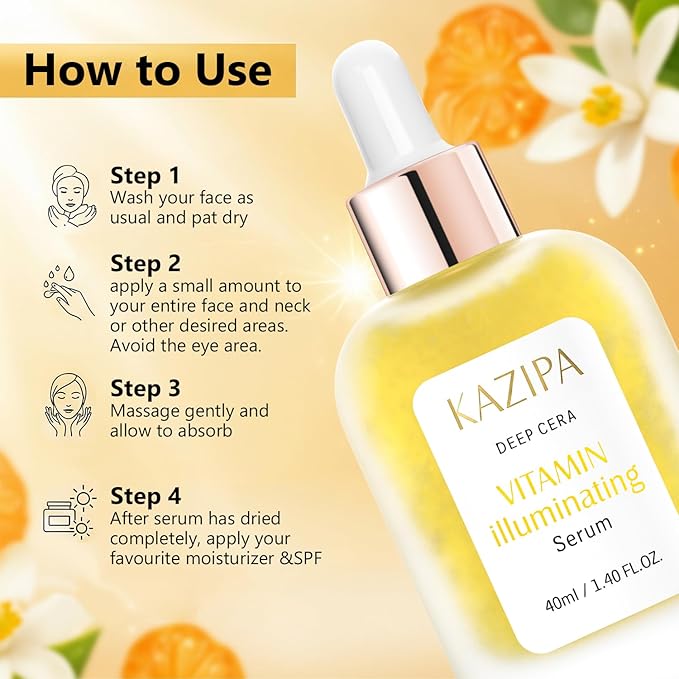 How to Use

Step 1
Wash your face as usual and pat dry

Step 2
apply a small amount to your entire face and neck or other desired areas. Avoid the eye area.

Step 3
Massage gently and allow to absorb

Step 4
After serum has dried completely, apply your favourite moisturizer &SPF

KAZIPA
DEEP CERA
VITAMIN illuminating
Serum
40ml / 1.40 FL.OZ.