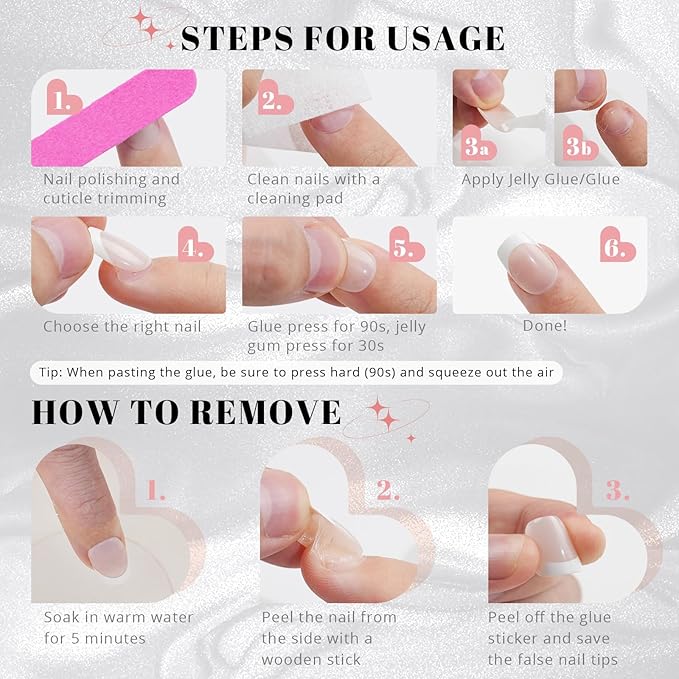 STEPS FOR USAGE

1.
Nail polishing and cuticle trimming

2.
Clean nails with a cleaning pad

3a 3b
Apply Jelly Glue/Glue

4.
Choose the right nail

5.
Glue press for 90s, jelly gum press for 30s

6.
Done!

Tip: When pasting the glue, be sure to press hard (90s) and squeeze out the air

HOW TO REMOVE

1.
Soak in warm water for 5 minutes

2.
Peel the nail from the side with a wooden stick

3.
Peel off the glue sticker and save the false nail tips