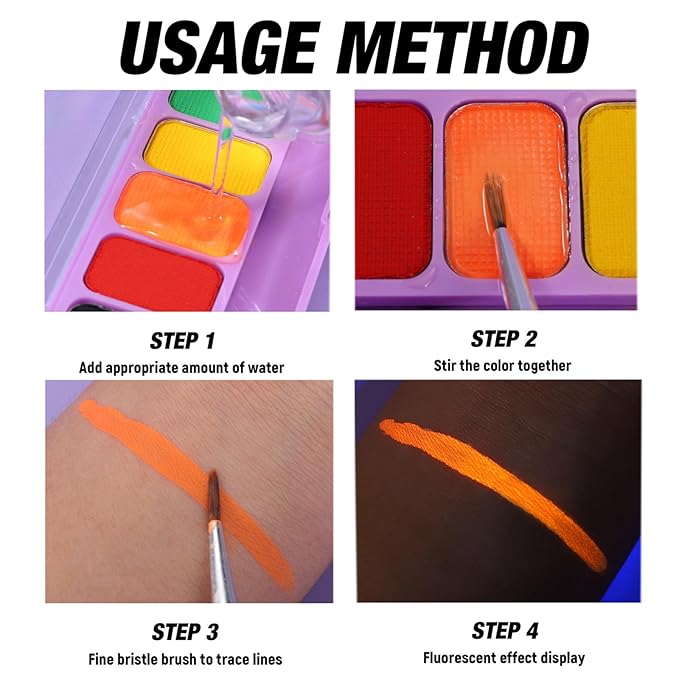 USAGE METHOD

STEP 1
Add appropriate amount of water

STEP 2
Stir the color together

STEP 3
Fine bristle brush to trace lines

STEP 4
Fluorescent effect display