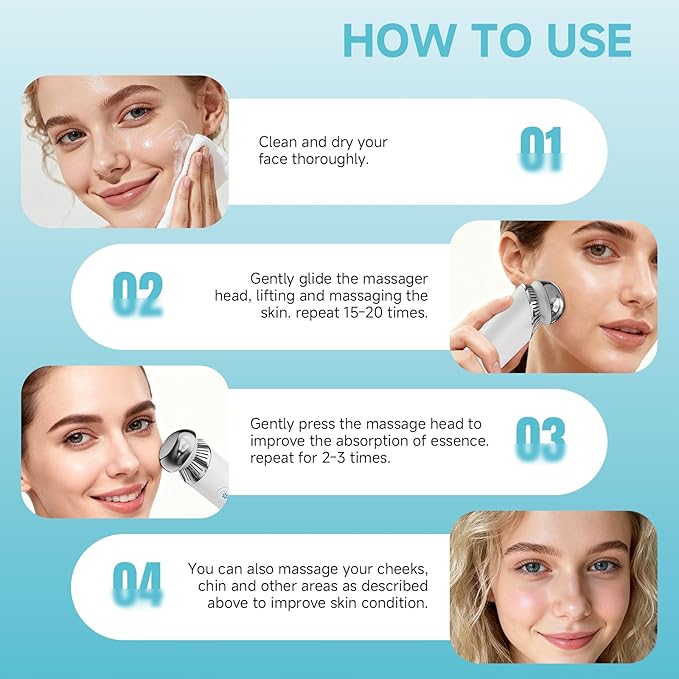 HOW TO USE

Clean and dry your face thoroughly.

01

02

Gently glide the massager head, lifting and massaging the skin. repeat 15-20 times.

Gently press the massage head to improve the absorption of essence. repeat for 2-3 times.

03

04

You can also massage your cheeks, chin and other areas as described above to improve skin condition.