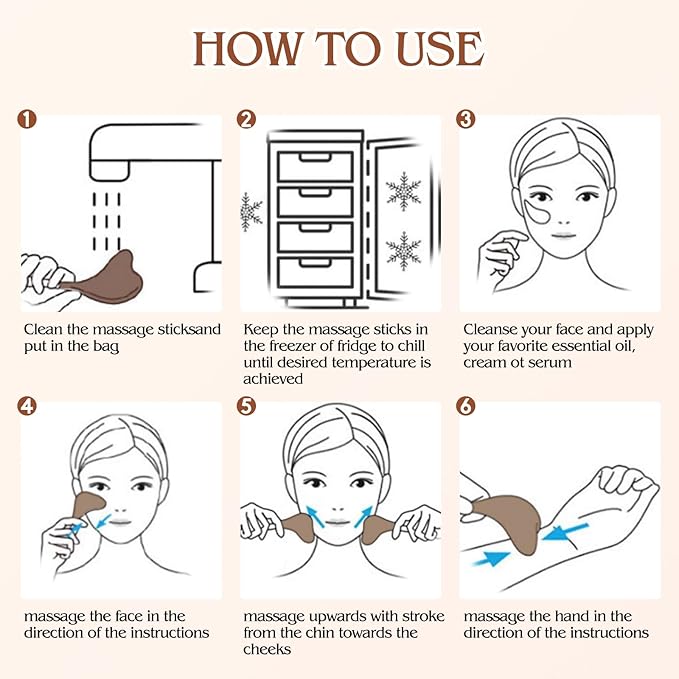 HOW TO USE

1
Clean the massage sticksand put in the bag

2
Keep the massage sticks in the freezer of fridge to chill until desired temperature is achieved

3
Cleanse your face and apply your favorite essential oil, cream ot serum

4
massage the face in the direction of the instructions

5
massage upwards with stroke from the chin towards the cheeks

6
massage the hand in the direction of the instructions