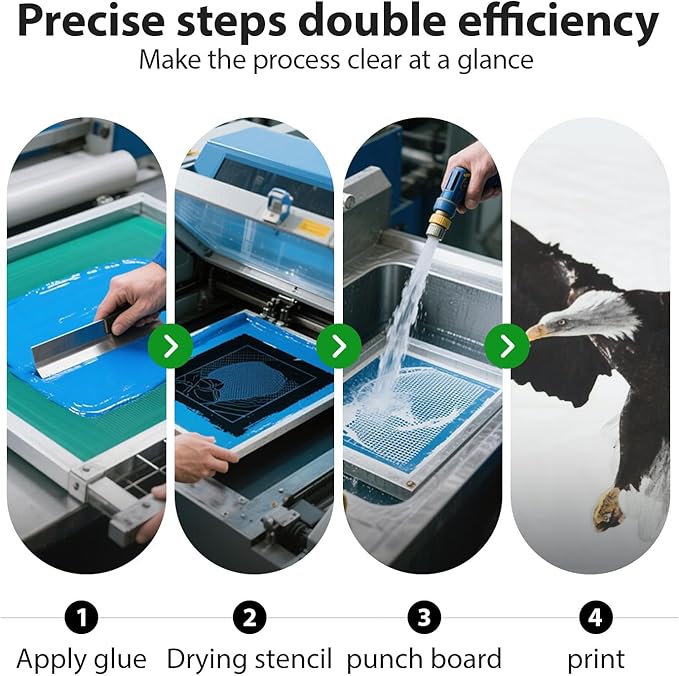 Precise steps double efficiency
Make the process clear at a glance

1
Apply glue

2
Drying stencil

3
punch board

4
print