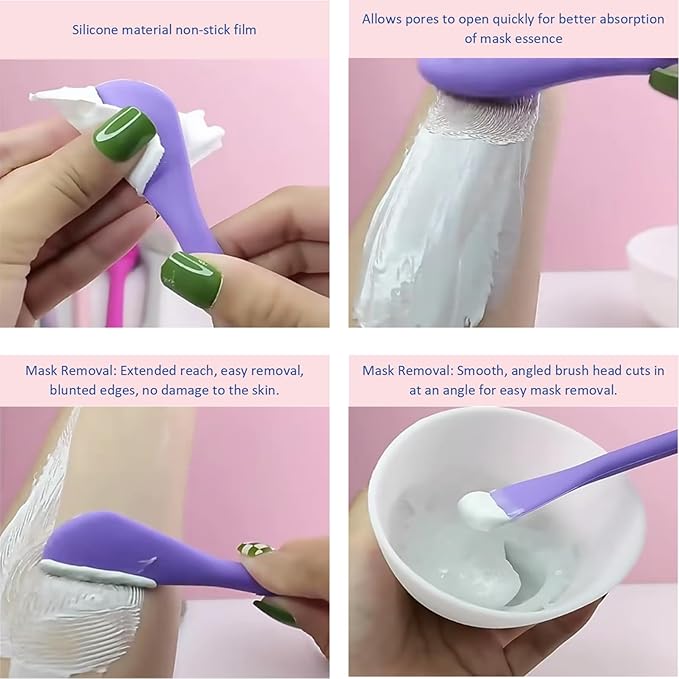 Silicone material non-stick film

Allows pores to open quickly for better absorption of mask essence

Mask Removal: Extended reach, easy removal, blunted edges, no damage to the skin.

Mask Removal: Smooth, angled brush head cuts in at an angle for easy mask removal.