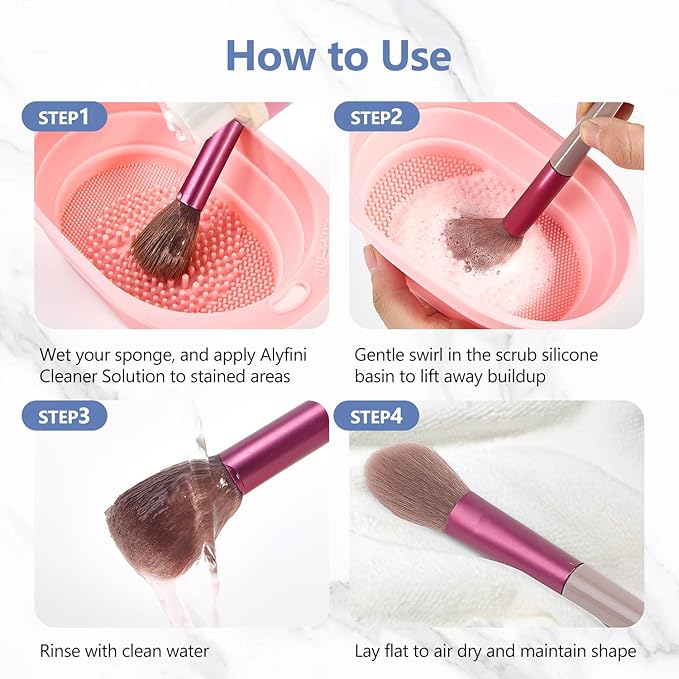 How to Use

STEP1

Wet your sponge, and apply Alyfini Cleaner Solution to stained areas

STEP2

Gentle swirl in the scrub silicone basin to lift away buildup

STEP3

Rinse with clean water

STEP4

Lay flat to air dry and maintain shape