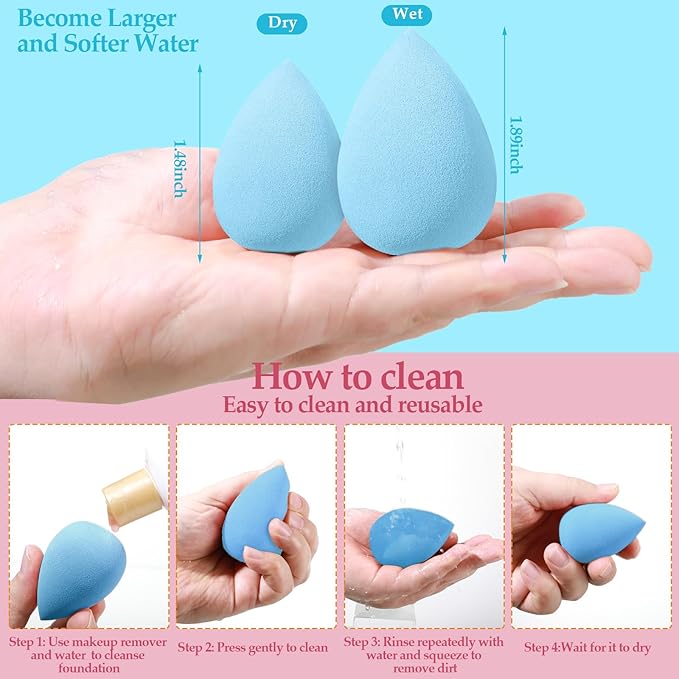 Become Larger and Softer Water

Dry

Wet

1.48inch

1.89inch

How to clean

Easy to clean and reusable

Step 1: Use makeup remover and water to cleanse foundation

Step 2: Press gently to clean

Step 3: Rinse repeatedly with water and squeeze to remove dirt

Step 4:Wait for it to dry