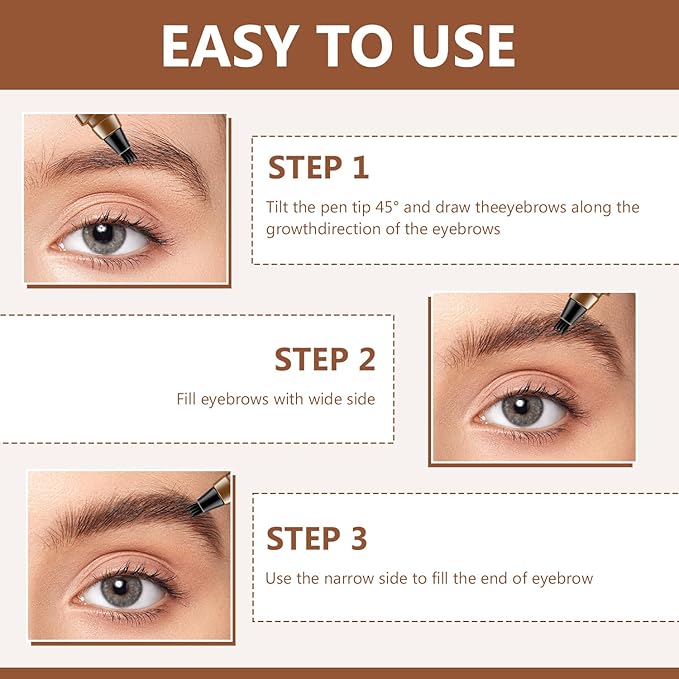 EASY TO USE

STEP 1

Tilt the pen tip 45° and draw theeyebrows along the growthdirection of the eyebrows

STEP 2

Fill eyebrows with wide side

STEP 3

Use the narrow side to fill the end of eyebrow