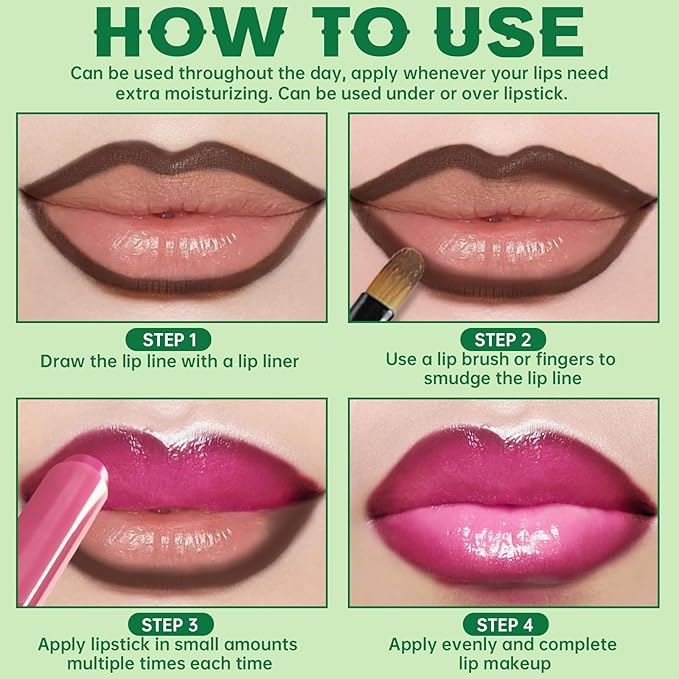 HOW TO USE

Can be used throughout the day, apply whenever your lips need extra moisturizing. Can be used under or over lipstick.

STEP 1
Draw the lip line with a lip liner

STEP 2
Use a lip brush or fingers to smudge the lip line

STEP 3
Apply lipstick in small amounts multiple times each time

STEP 4
Apply evenly and complete lip makeup