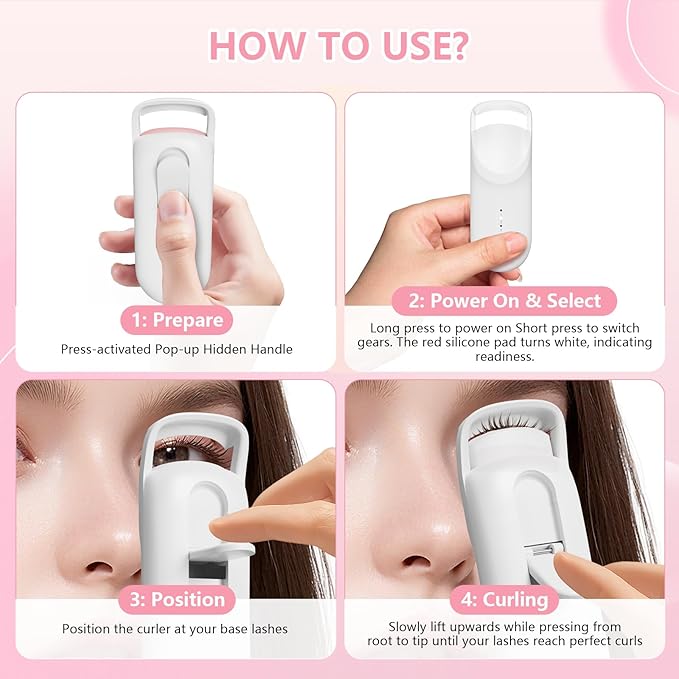 HOW TO USE?

1: Prepare

Press-activated Pop-up Hidden Handle

2: Power On & Select

Long press to power on Short press to switch gears. The red silicone pad turns white, indicating readiness.

3: Position

Position the curler at your base lashes

4: Curling

Slowly lift upwards while pressing from root to tip until your lashes reach perfect curls