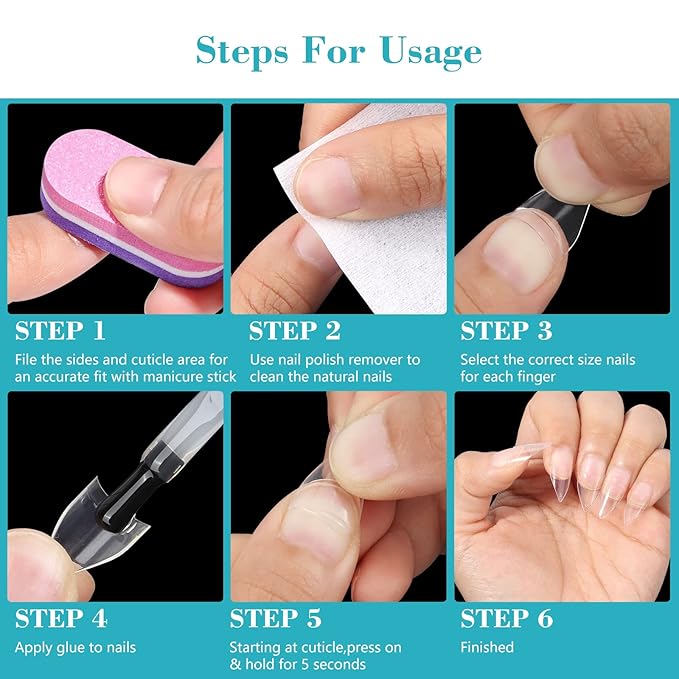 Steps For Usage

STEP 1
File the sides and cuticle area for an accurate fit with manicure stick

STEP 2
Use nail polish remover to clean the natural nails

STEP 3
Select the correct size nails for each finger

STEP 4
Apply glue to nails

STEP 5
Starting at cuticle,press on & hold for 5 seconds

STEP 6
Finished