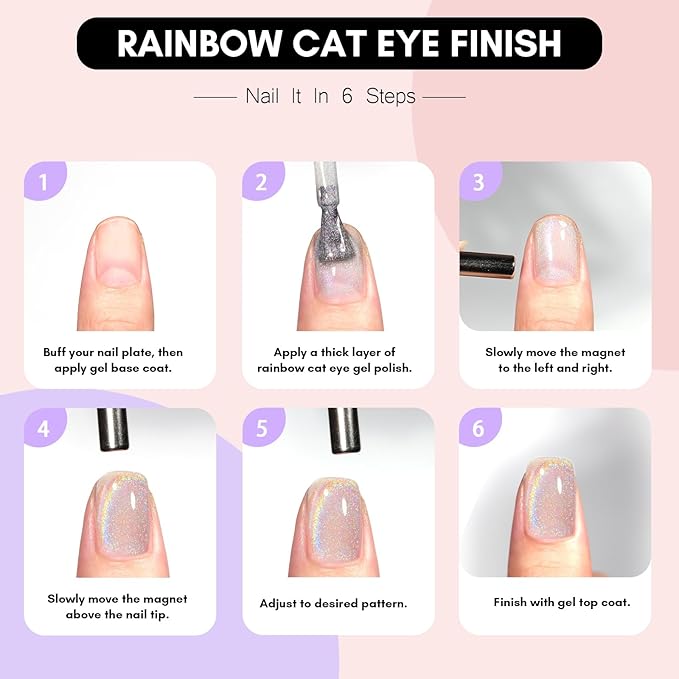 RAINBOW CAT EYE FINISH

Nail It In 6 Steps

1

Buff your nail plate, then apply gel base coat.

2

Apply a thick layer of rainbow cat eye gel polish.

3

Slowly move the magnet to the left and right.

4

Slowly move the magnet above the nail tip.

5

Adjust to desired pattern.

6

Finish with gel top coat.