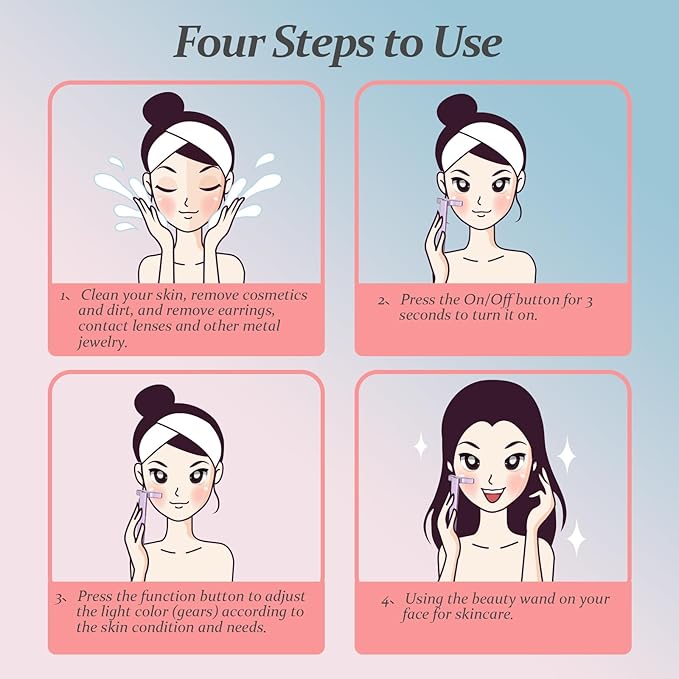 Four Steps to Use

1、Clean your skin, remove cosmetics and dirt, and remove earrings, contact lenses and other metal jewelry.

2、Press the On/Off button for 3 seconds to turn it on.

3、Press the function button to adjust the light color (gears) according to the skin condition and needs.

4、Using the beauty wand on your face for skincare.