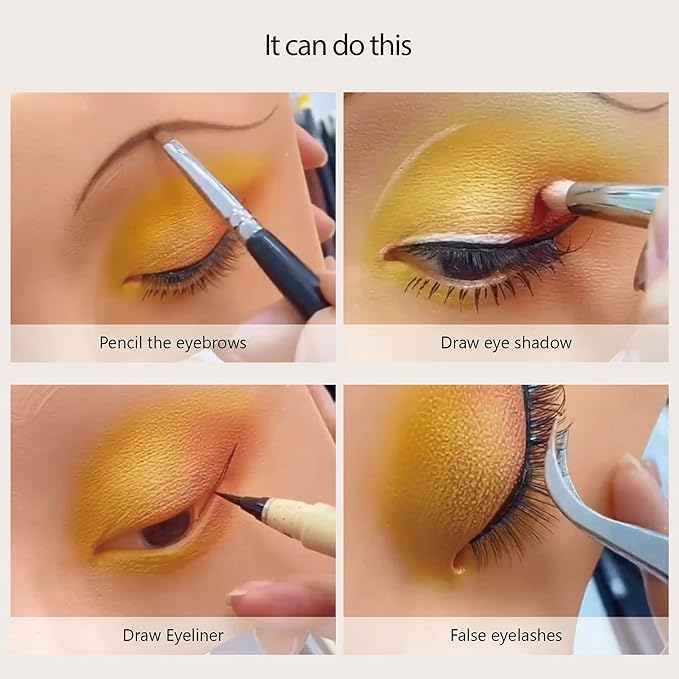 It can do this

Pencil the eyebrows

Draw eye shadow

Draw Eyeliner

False eyelashes