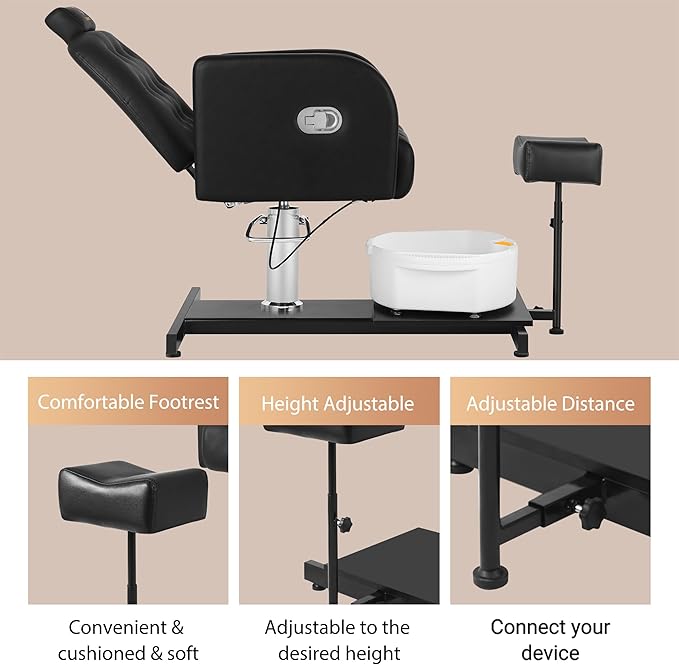 Comfortable Footrest

Convenient & cushioned & soft

Height Adjustable

Adjustable to the desired height

Adjustable Distance

Connect your device