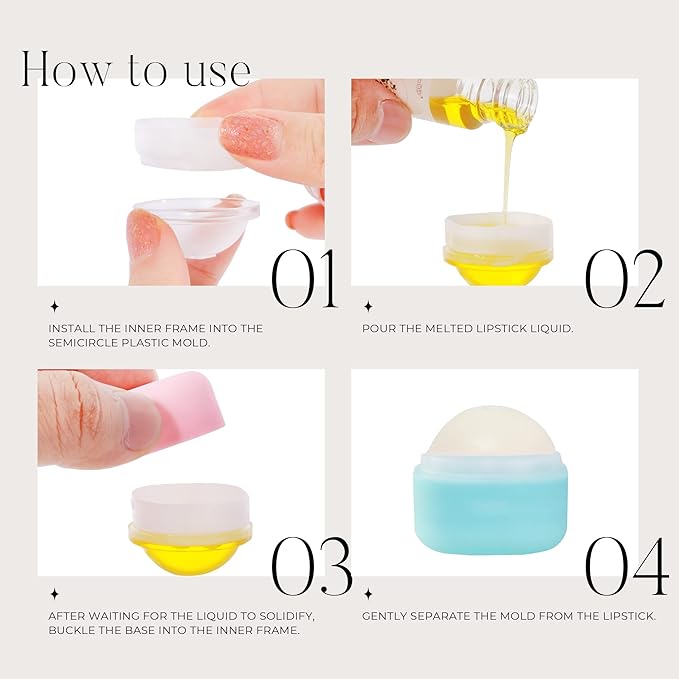 How to use

01

INSTALL THE INNER FRAME INTO THE SEMICIRCLE PLASTIC MOLD.

02

POUR THE MELTED LIPSTICK LIQUID.

03

AFTER WAITING FOR THE LIQUID TO SOLIDIFY, BUCKLE THE BASE INTO THE INNER FRAME.

04

GENTLY SEPARATE THE MOLD FROM THE LIPSTICK.