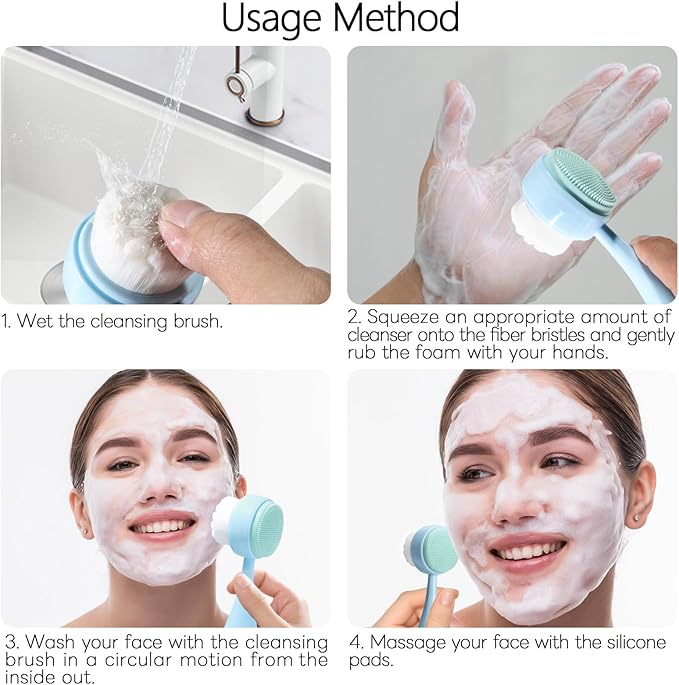 Usage Method

1. Wet the cleansing brush.

2. Squeeze an appropriate amount of cleanser onto the fiber bristles and gently rub the foam with your hands.

3. Wash your face with the cleansing brush in a circular motion from the inside out.

4. Massage your face with the silicone pads.