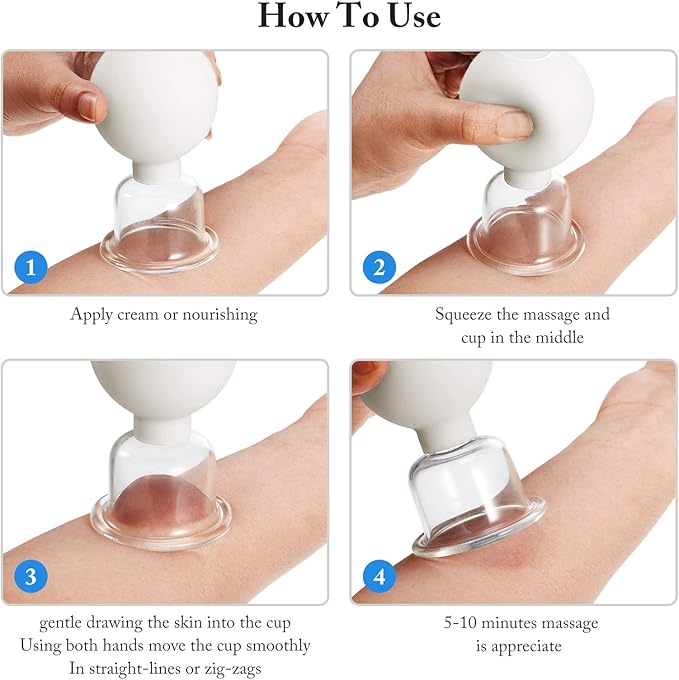 How To Use

1

Apply cream or nourishing

2

Squeeze the massage and cup in the middle

3

gentle drawing the skin into the cup
Using both hands move the cup smoothly
In straight-lines or zig-zags

4

5-10 minutes massage
is appreciate