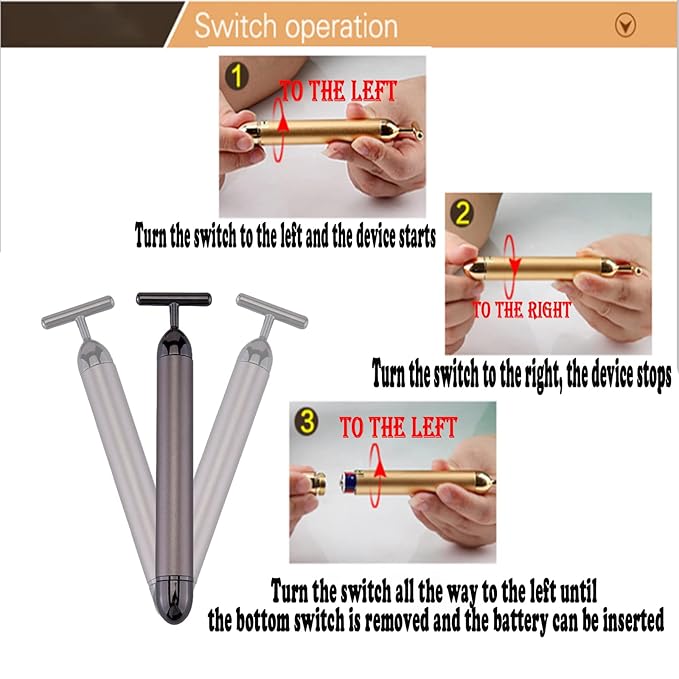 Switch operation

1
TO THE LEFT

Turn the switch to the left and the device starts

2
TO THE RIGHT

Turn the switch to the right, the device stops

3
TO THE LEFT

Turn the switch all the way to the left until the bottom switch is removed and the battery can be inserted