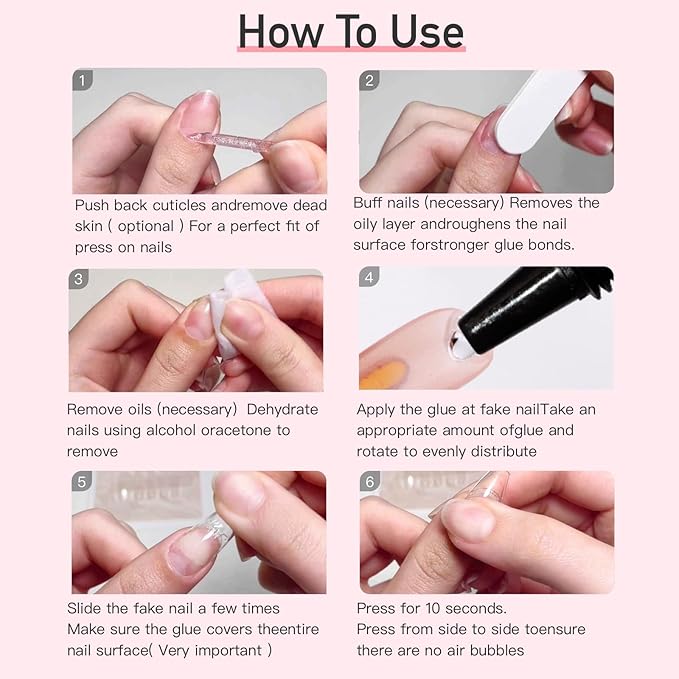 How To Use

1

Push back cuticles andremove dead skin ( optional ) For a perfect fit of press on nails

2

Buff nails (necessary) Removes the oily layer androughens the nail surface forstronger glue bonds.

3

Remove oils (necessary) Dehydrate nails using alcohol oracetone to remove

4

Apply the glue at fake nailTake an appropriate amount ofglue and rotate to evenly distribute

5

Slide the fake nail a few times
Make sure the glue covers theentire nail surface( Very important )

6

Press for 10 seconds.
Press from side to side toensure there are no air bubbles