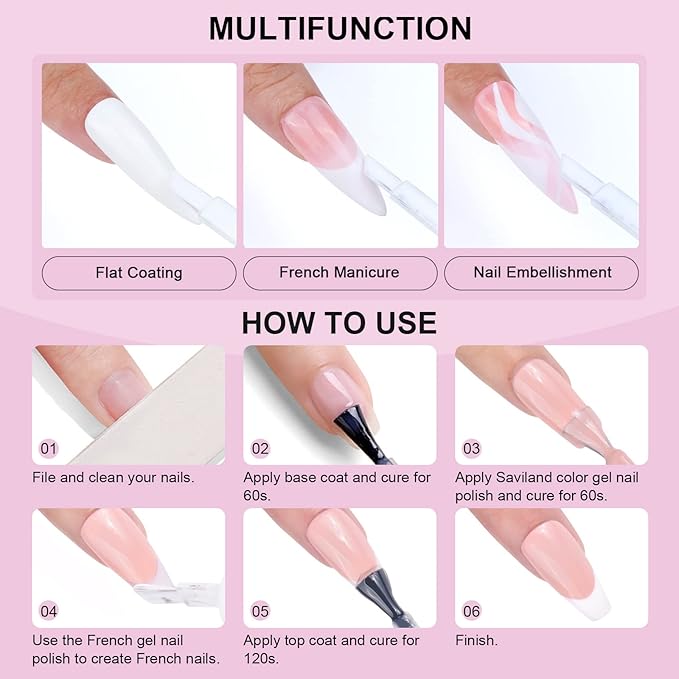 MULTIFUNCTION

Flat Coating

French Manicure

Nail Embellishment

HOW TO USE

01
File and clean your nails.

02
Apply base coat and cure for 60s.

03
Apply Saviland color gel nail polish and cure for 60s.

04
Use the French gel nail polish to create French nails.

05
Apply top coat and cure for 120s.

06
Finish.