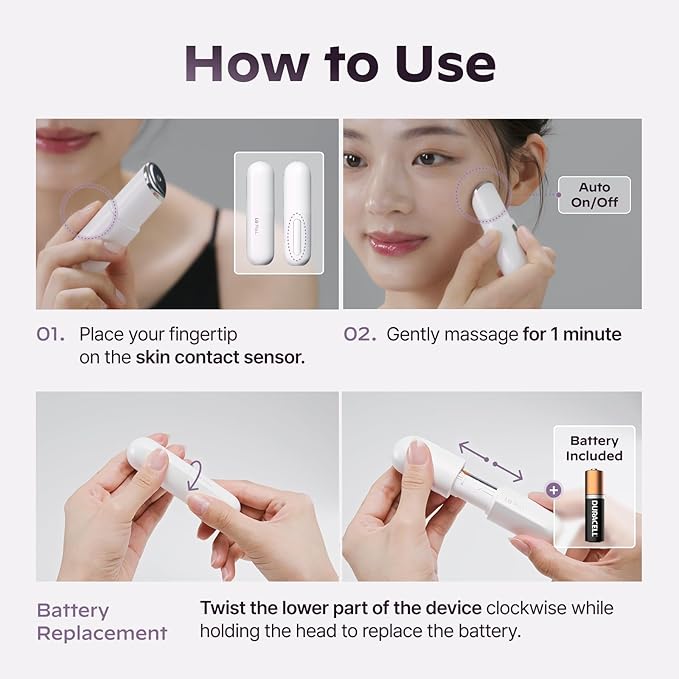 How to Use

LG Pra.L

Auto On/Off

01. Place your fingertip on the skin contact sensor.

02. Gently massage for 1 minute

Battery Included

DURACELL

Battery Replacement

Twist the lower part of the device clockwise while holding the head to replace the battery.