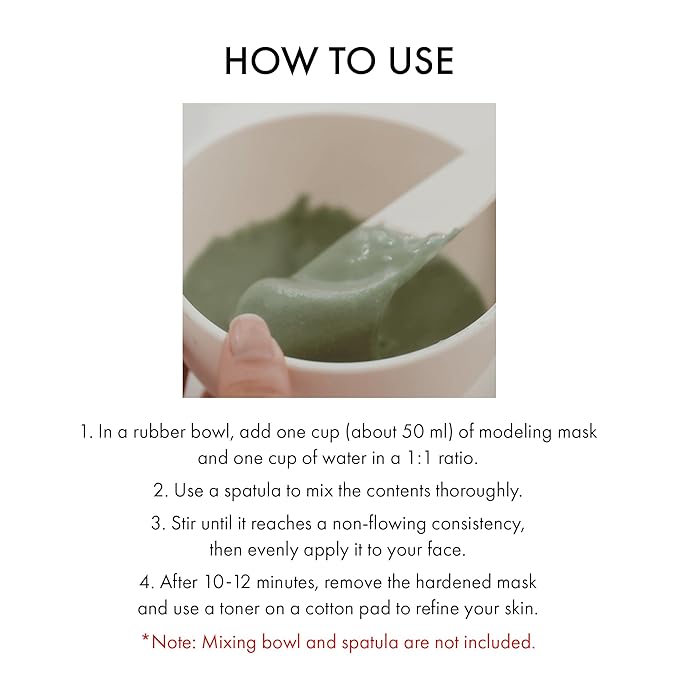 HOW TO USE

1. In a rubber bowl, add one cup (about 50 ml) of modeling mask and one cup of water in a 1:1 ratio.

2. Use a spatula to mix the contents thoroughly.

3. Stir until it reaches a non-flowing consistency, then evenly apply it to your face.

4. After 10-12 minutes, remove the hardened mask and use a toner on a cotton pad to refine your skin.

*Note: Mixing bowl and spatula are not included.