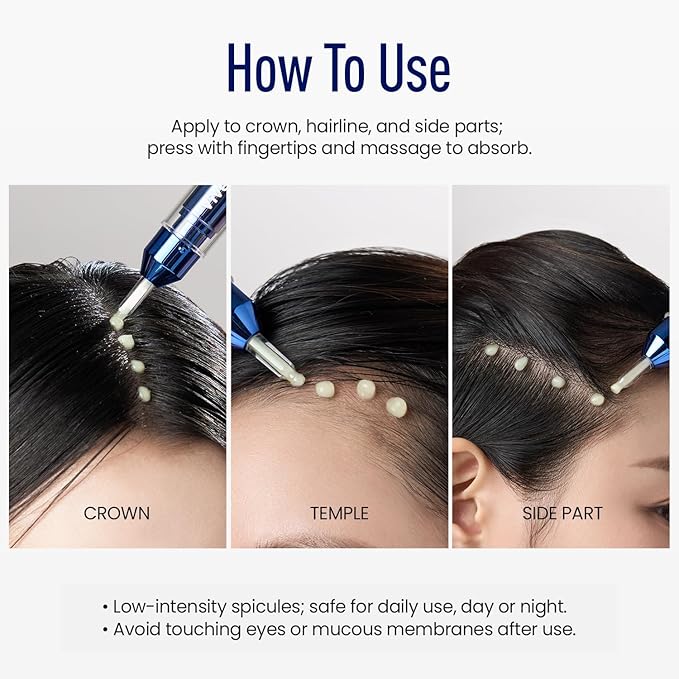 How To Use

Apply to crown, hairline, and side parts; press with fingertips and massage to absorb.

CROWN

TEMPLE

SIDE PART

• Low-intensity spicules; safe for daily use, day or night.
• Avoid touching eyes or mucous membranes after use.