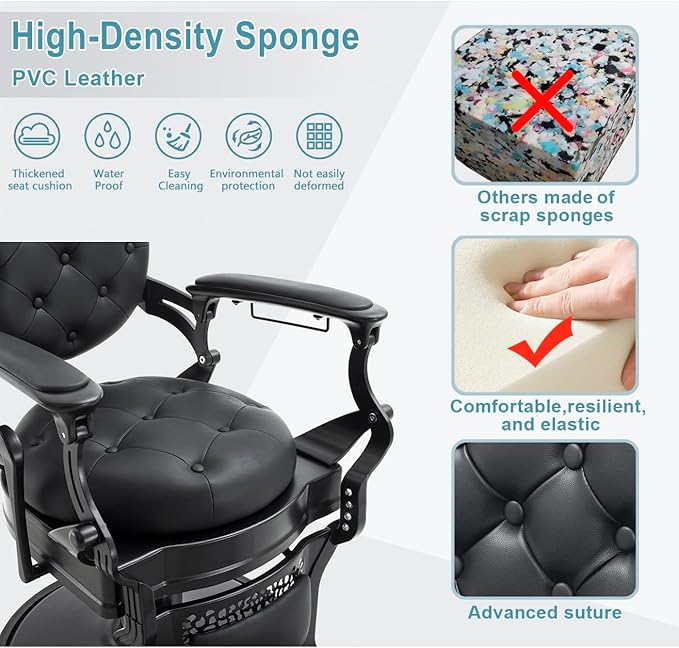 High-Density Sponge

PVC Leather

Thickened seat cushion

Water Proof

Easy Cleaning

Environmental protection

Not easily deformed

Others made of scrap sponges

Comfortable,resilient, and elastic

Advanced suture