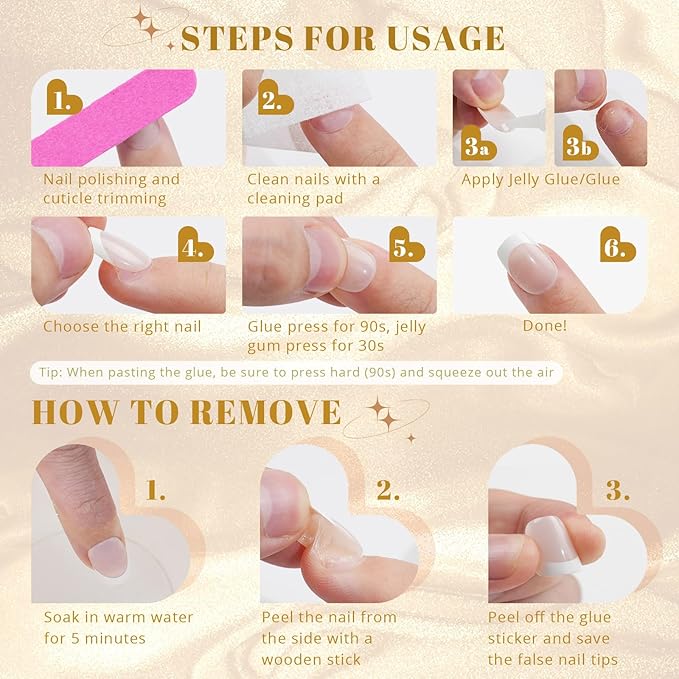 STEPS FOR USAGE

1.
Nail polishing and cuticle trimming

2.
Clean nails with a cleaning pad

3a 3b
Apply Jelly Glue/Glue

4.
Choose the right nail

5.
Glue press for 90s, jelly gum press for 30s

6.
Done!

Tip: When pasting the glue, be sure to press hard (90s) and squeeze out the air

HOW TO REMOVE

1.
Soak in warm water for 5 minutes

2.
Peel the nail from the side with a wooden stick

3.
Peel off the glue sticker and save the false nail tips