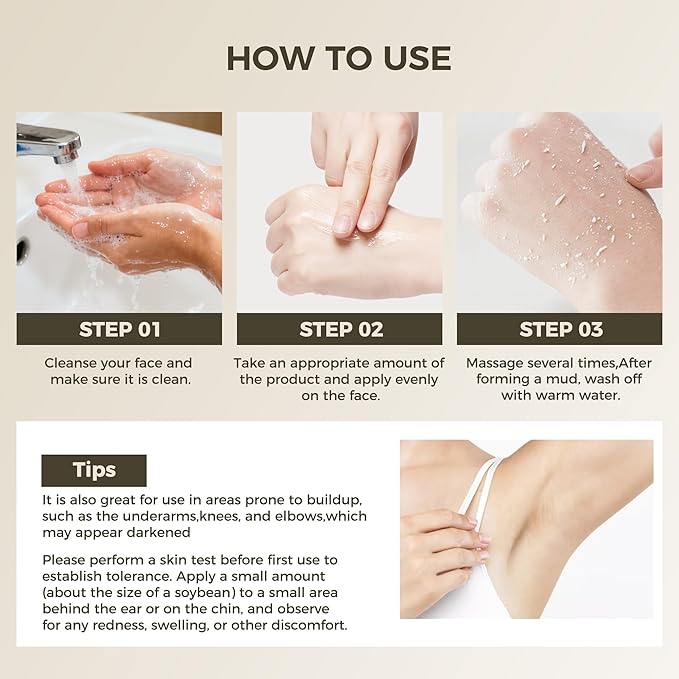 HOW TO USE

STEP 01

Cleanse your face and make sure it is clean.

STEP 02

Take an appropriate amount of the product and apply evenly on the face.

STEP 03

Massage several times,After forming a mud, wash off with warm water.

Tips

It is also great for use in areas prone to buildup, such as the underarms,knees, and elbows,which may appear darkened

Please perform a skin test before first use to establish tolerance. Apply a small amount (about the size of a soybean) to a small area behind the ear or on the chin, and observe for any redness, swelling, or other discomfort.