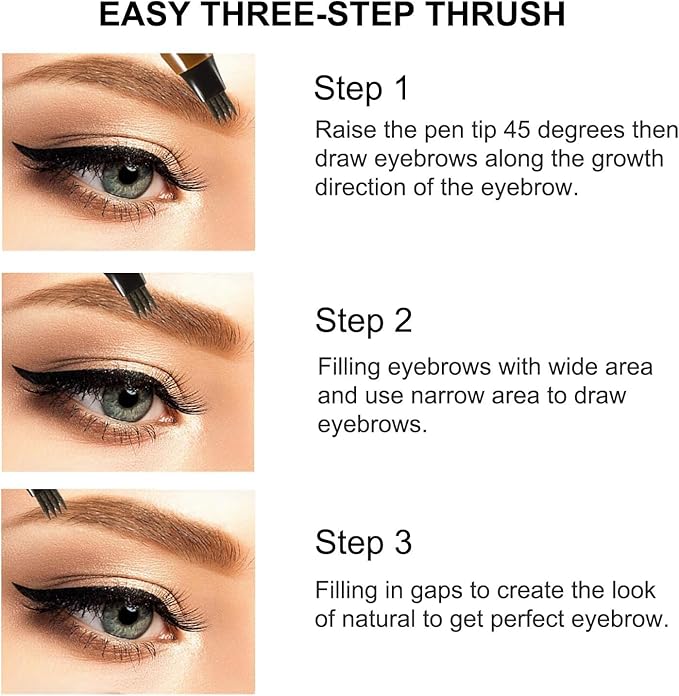 EASY THREE-STEP THRUSH

Step 1

Raise the pen tip 45 degrees then draw eyebrows along the growth direction of the eyebrow.

Step 2

Filling eyebrows with wide area and use narrow area to draw eyebrows.

Step 3

Filling in gaps to create the look of natural to get perfect eyebrow.