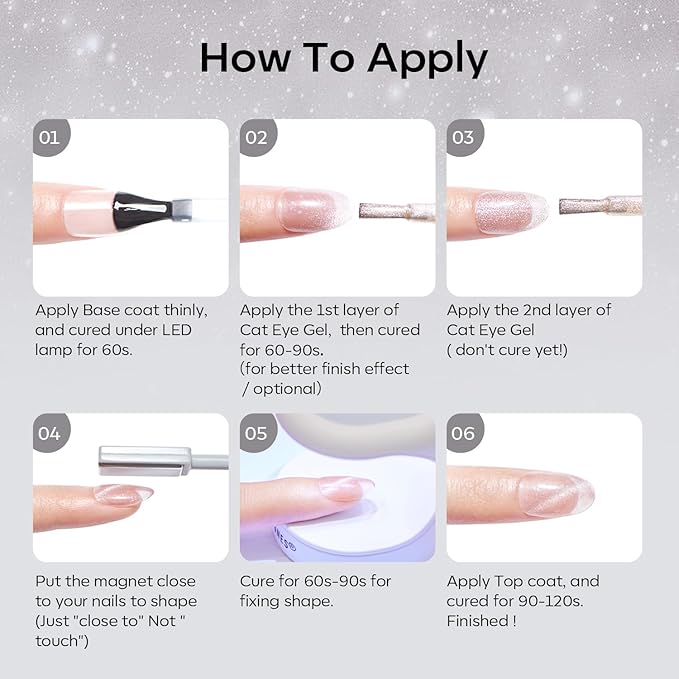 How To Apply

01

Apply Base coat thinly, and cured under LED lamp for 60s.

02

Apply the 1st layer of Cat Eye Gel,  then cured for 60-90s.
(for better finish effect / optional)

03

Apply the 2nd layer of Cat Eye Gel
( don't cure yet!)

04

Put the magnet close to your nails to shape (Just "close to" Not " touch")

05

Cure for 60s-90s for fixing shape.

06

Apply Top coat, and cured for 90-120s. Finished !