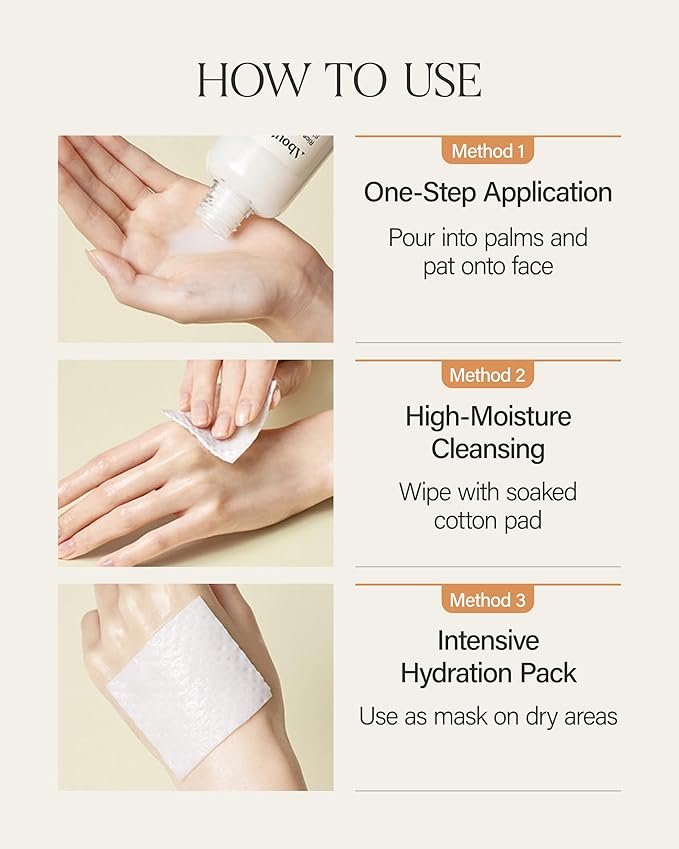 HOW TO USE

Method 1

One-Step Application

Pour into palms and pat onto face

Method 2

High-Moisture Cleansing

Wipe with soaked cotton pad

Method 3

Intensive Hydration Pack

Use as mask on dry areas