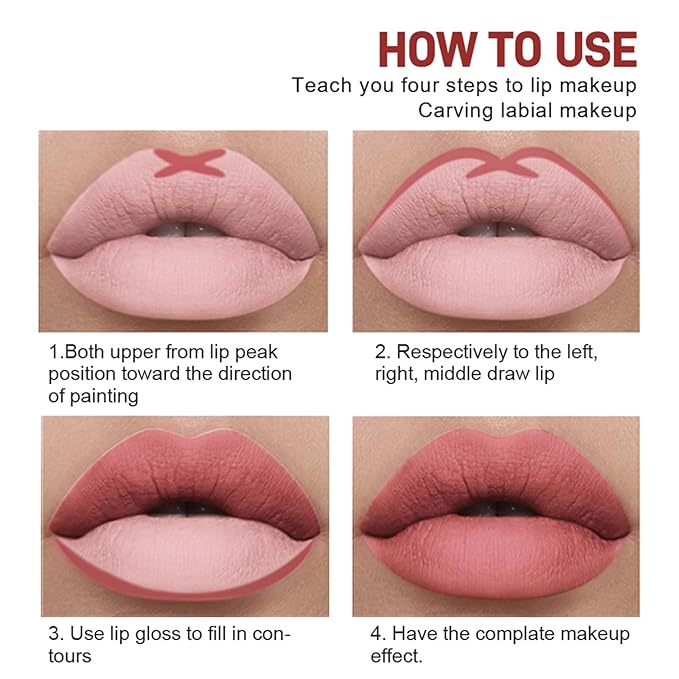 HOW TO USE
Teach you four steps to lip makeup
Carving labial makeup

1.Both upper from lip peak position toward the direction of painting

2. Respectively to the left, right, middle draw lip

3. Use lip gloss to fill in contours

4. Have the complate makeup effect.