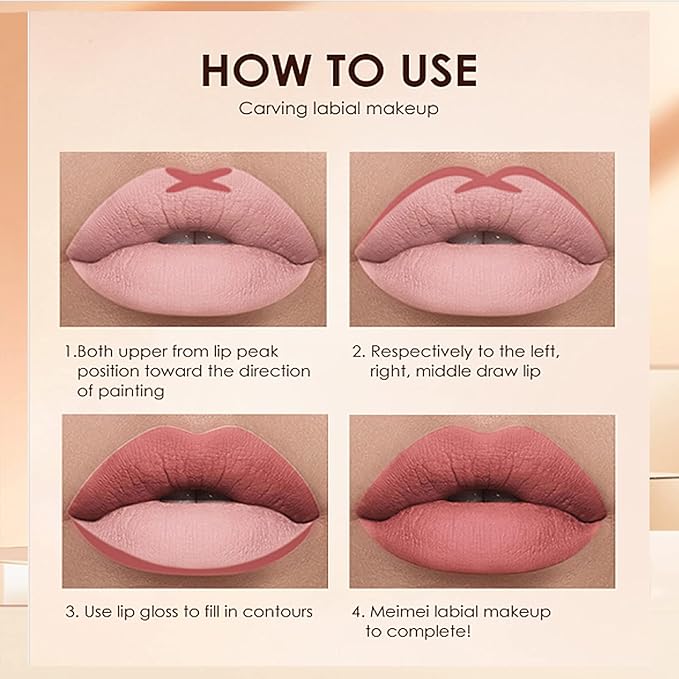 HOW TO USE

Carving labial makeup

1.Both upper from lip peak position toward the direction of painting

2. Respectively to the left, right, middle draw lip

3. Use lip gloss to fill in contours

4. Meimei labial makeup to complete!