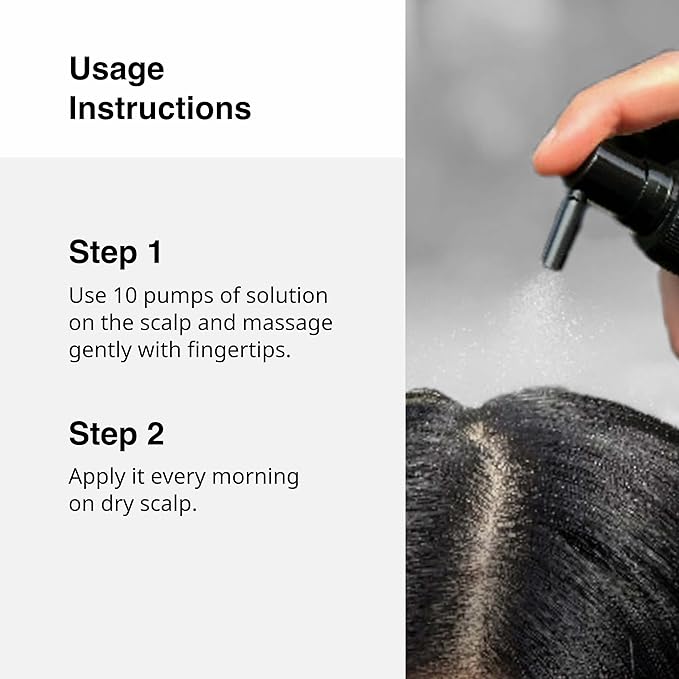 Usage Instructions

Step 1

Use 10 pumps of solution on the scalp and massage gently with fingertips.

Step 2

Apply it every morning on dry scalp.