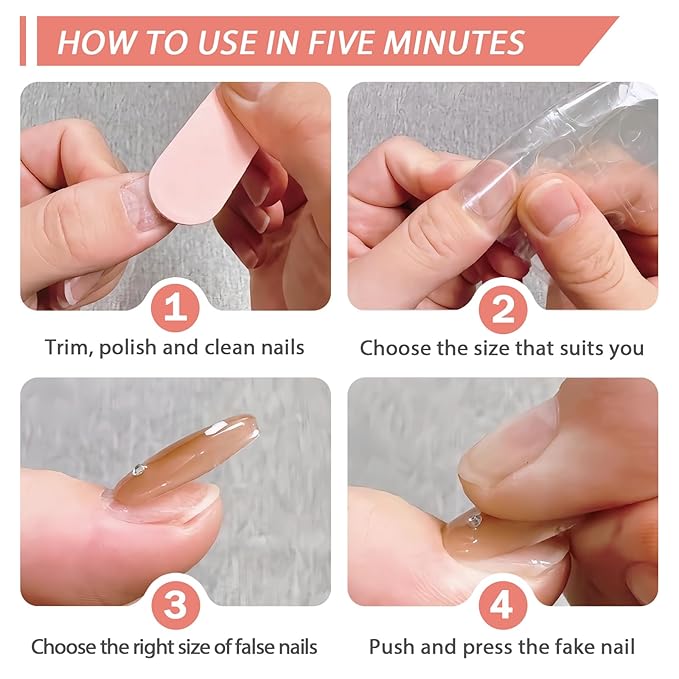 HOW TO USE IN FIVE MINUTES

1

Trim, polish and clean nails

2

Choose the size that suits you

3

Choose the right size of false nails

4

Push and press the fake nail