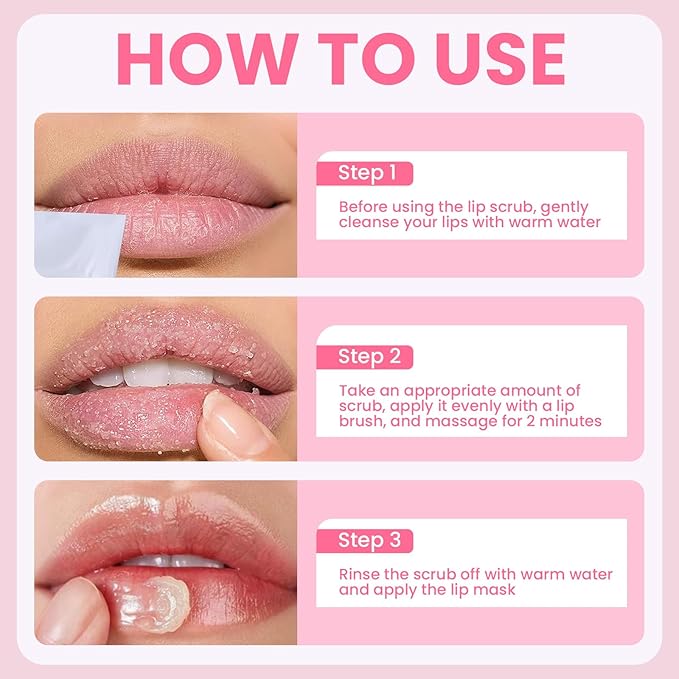 HOW TO USE

Step 1

Before using the lip scrub, gently cleanse your lips with warm water

Step 2

Take an appropriate amount of scrub, apply it evenly with a lip brush, and massage for 2 minutes

Step 3

Rinse the scrub off with warm water and apply the lip mask