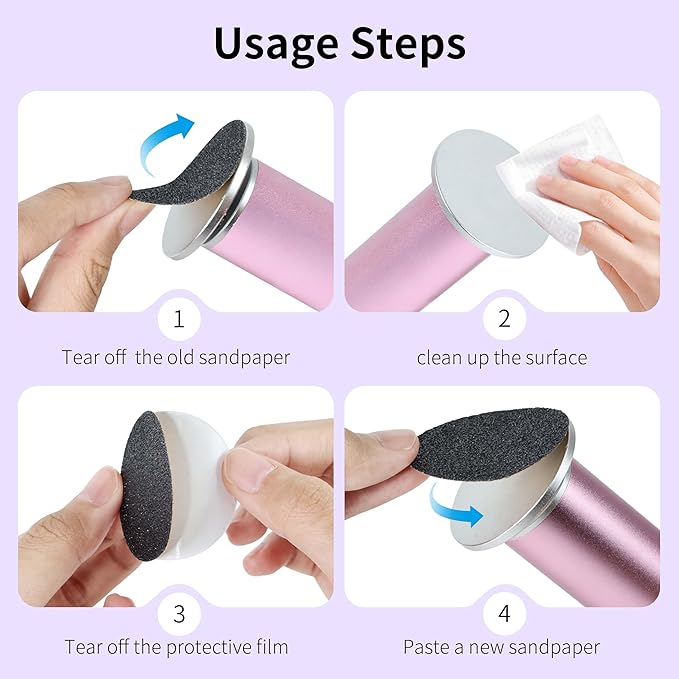 Usage Steps

1
Tear off the old sandpaper

2
clean up the surface

3
Tear off the protective film

4
Paste a new sandpaper