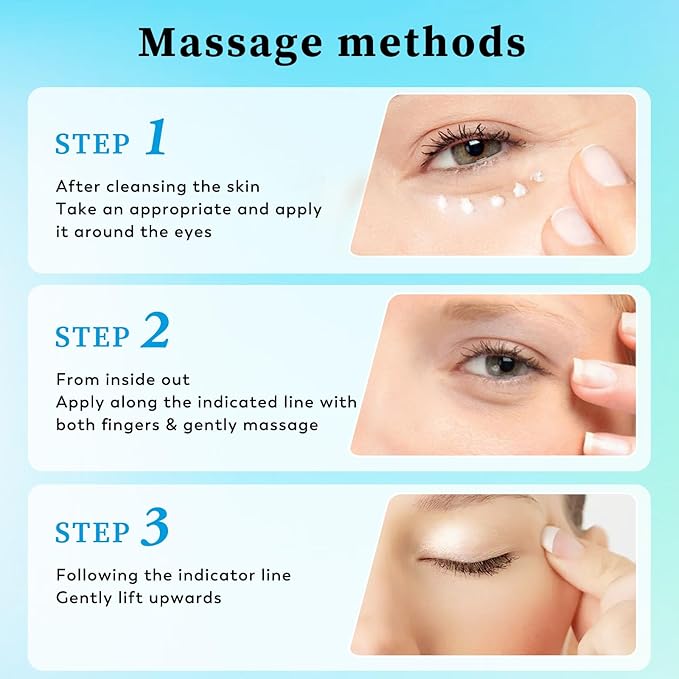 Massage methods

STEP 1

After cleansing the skin
Take an appropriate and apply it around the eyes

STEP 2

From inside out
Apply along the indicated line with both fingers & gently massage

STEP 3

Following the indicator line
Gently lift upwards