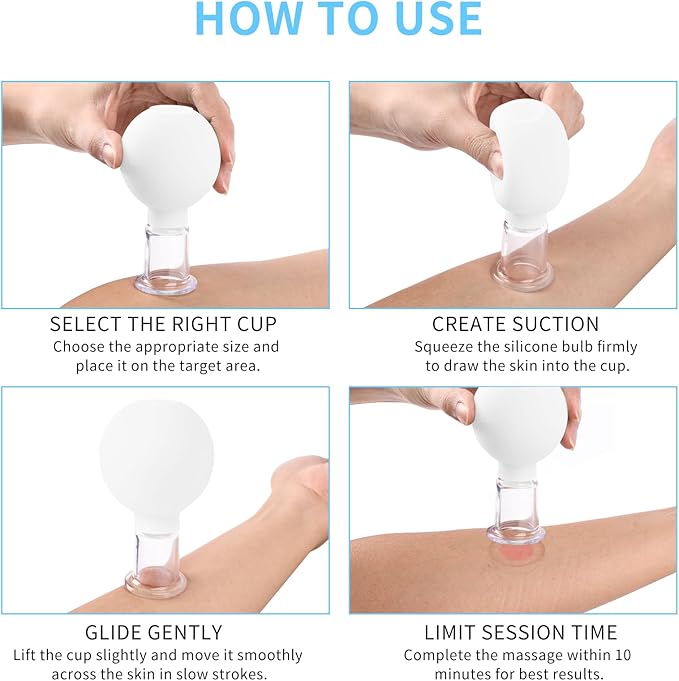 HOW TO USE

SELECT THE RIGHT CUP
Choose the appropriate size and place it on the target area.

CREATE SUCTION
Squeeze the silicone bulb firmly to draw the skin into the cup.

GLIDE GENTLY
Lift the cup slightly and move it smoothly across the skin in slow strokes.

LIMIT SESSION TIME
Complete the massage within 10 minutes for best results.