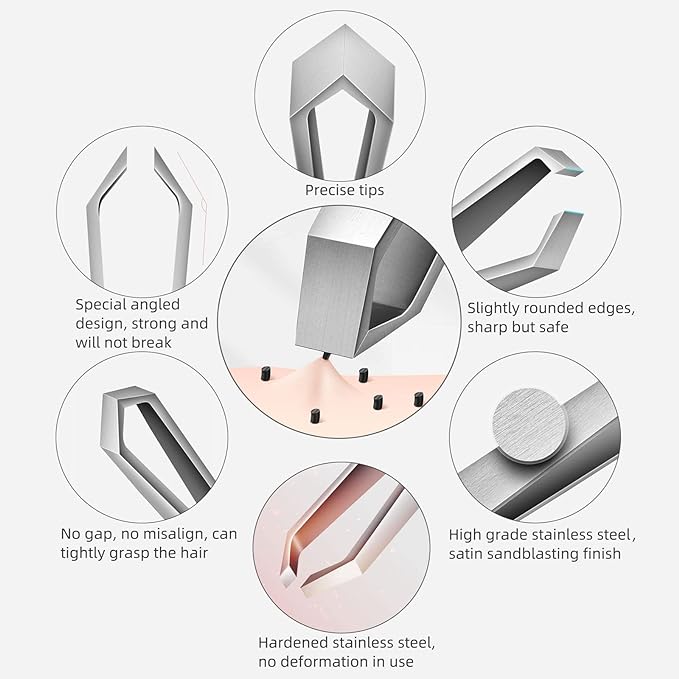 Precise tips

Special angled design, strong and will not break

Slightly rounded edges, sharp but safe

No gap, no misalign, can tightly grasp the hair

High grade stainless steel, satin sandblasting finish

Hardened stainless steel, no deformation in use