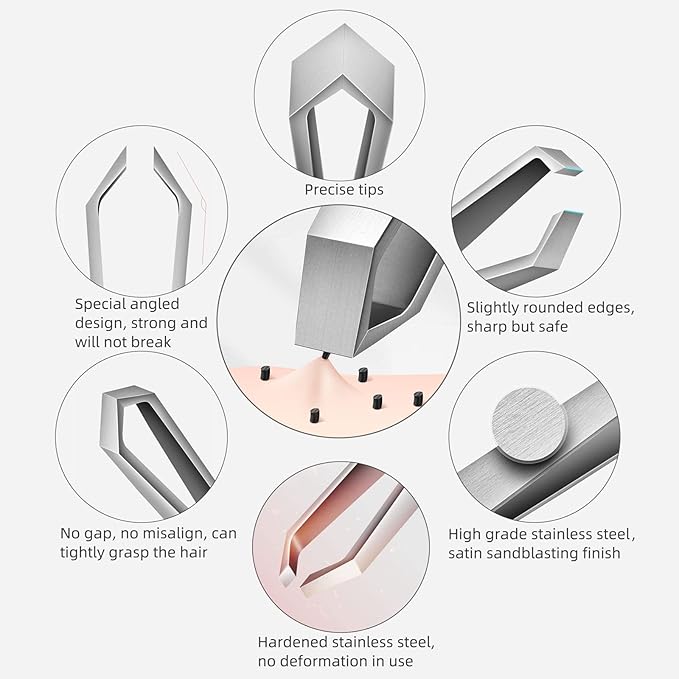 Precise tips

Special angled design, strong and will not break

Slightly rounded edges, sharp but safe

No gap, no misalign, can tightly grasp the hair

High grade stainless steel, satin sandblasting finish

Hardened stainless steel, no deformation in use