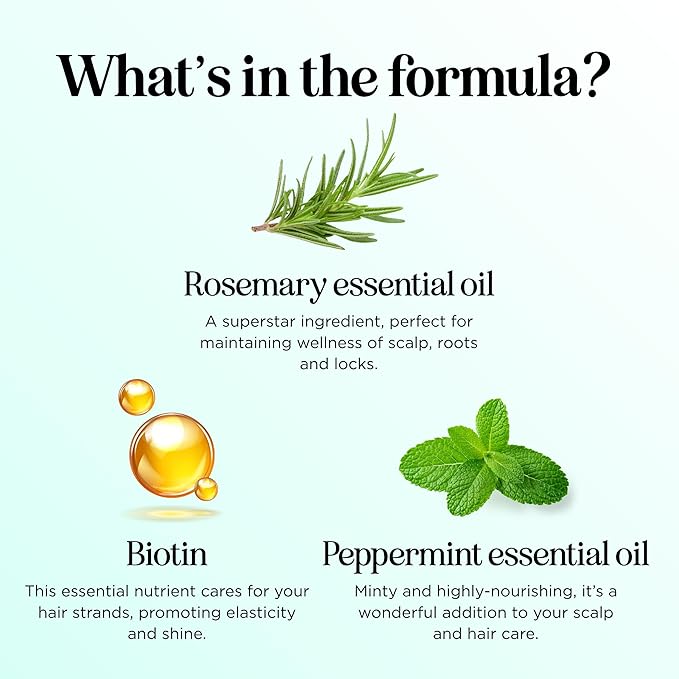 What's in the formula?

Rosemary essential oil

A superstar ingredient, perfect for maintaining wellness of scalp, roots and locks.

Biotin

This essential nutrient cares for your hair strands, promoting elasticity and shine.

Peppermint essential oil

Minty and highly-nourishing, it's a wonderful addition to your scalp and hair care.