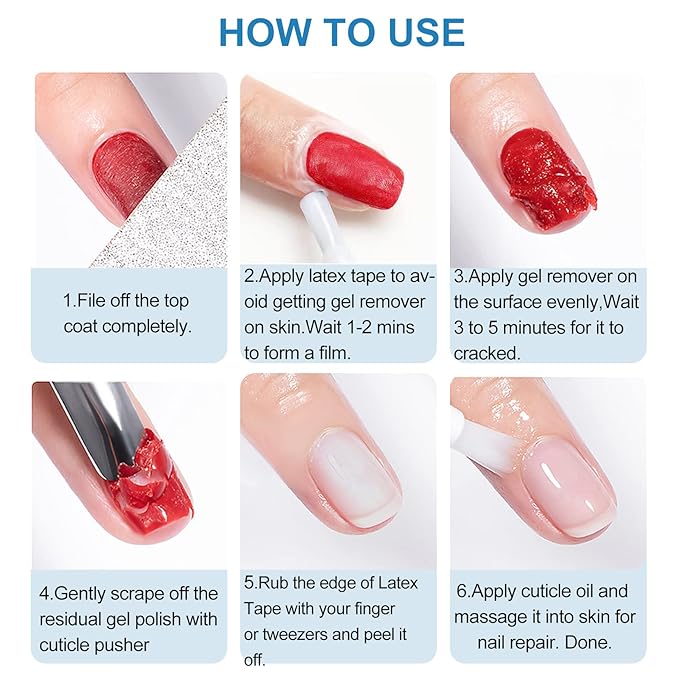 HOW TO USE

1.File off the top coat completely.

2.Apply latex tape to avoid getting gel remover on skin.Wait 1-2 mins to form a film.

3.Apply gel remover on the surface evenly,Wait 3 to 5 minutes for it to cracked.

4.Gently scrape off the residual gel polish with cuticle pusher

5.Rub the edge of Latex Tape with your finger or tweezers and peel it off.

6.Apply cuticle oil and massage it into skin for nail repair. Done.